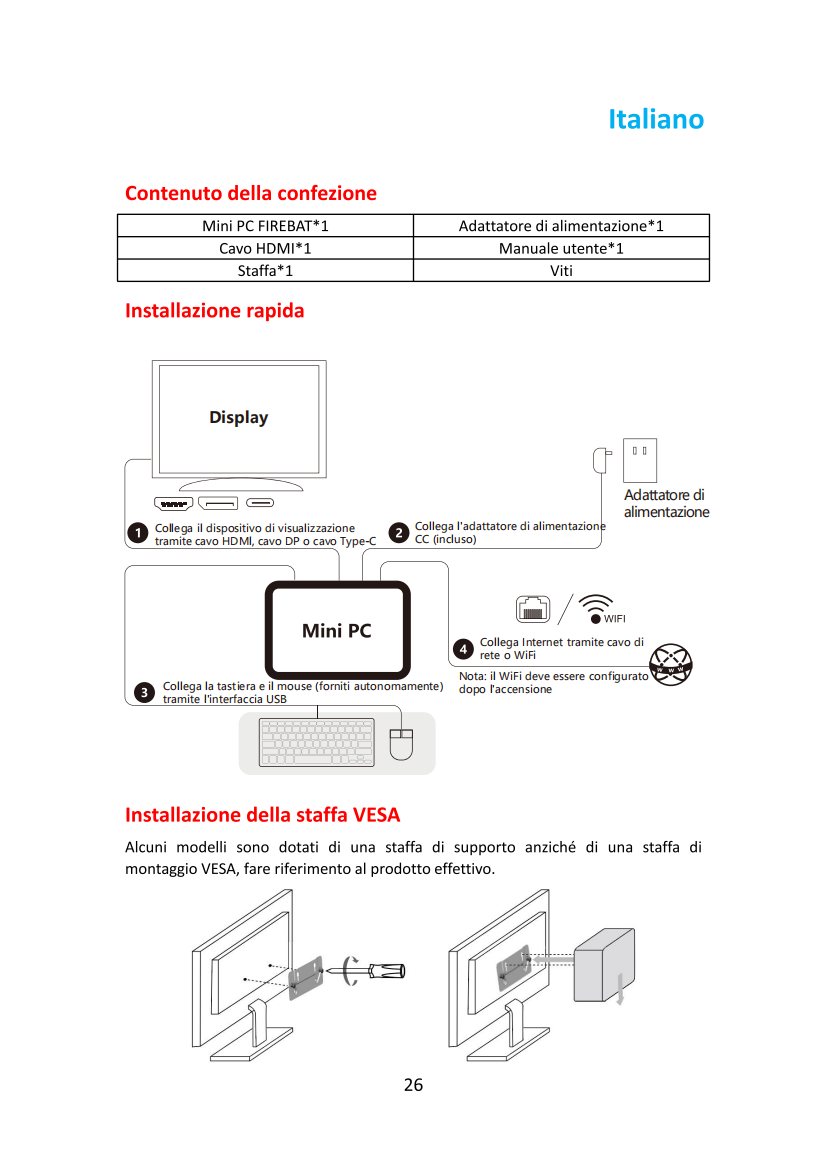 Italiano

Contenuto della confezione

| Mini PC FIREBAT*1 | Adattatore di alimentazione*1 |
|---|---|
| Cavo HDMI*1 | Manuale utente*1 |
| Staffa*1 | Viti |

Installazione rapida

Display

Adattatore di alimentazione

1 Collega il dispositivo di visualizzazione tramite cavo HDMI, cavo DP o cavo Type-C

2 Collega l'adattatore di alimentazione CC (incluso)

Mini PC

WIFI

4 Collega Internet tramite cavo di rete o WiFi

Nota: il WiFi deve essere configurato dopo l'accensione

3 Collega la tastiera e il mouse (forniti autonomamente) tramite l'interfaccia USB

Installazione della staffa VESA

Alcuni modelli sono dotati di una staffa di supporto anziché di una staffa di montaggio VESA, fare riferimento al prodotto effettivo.

26