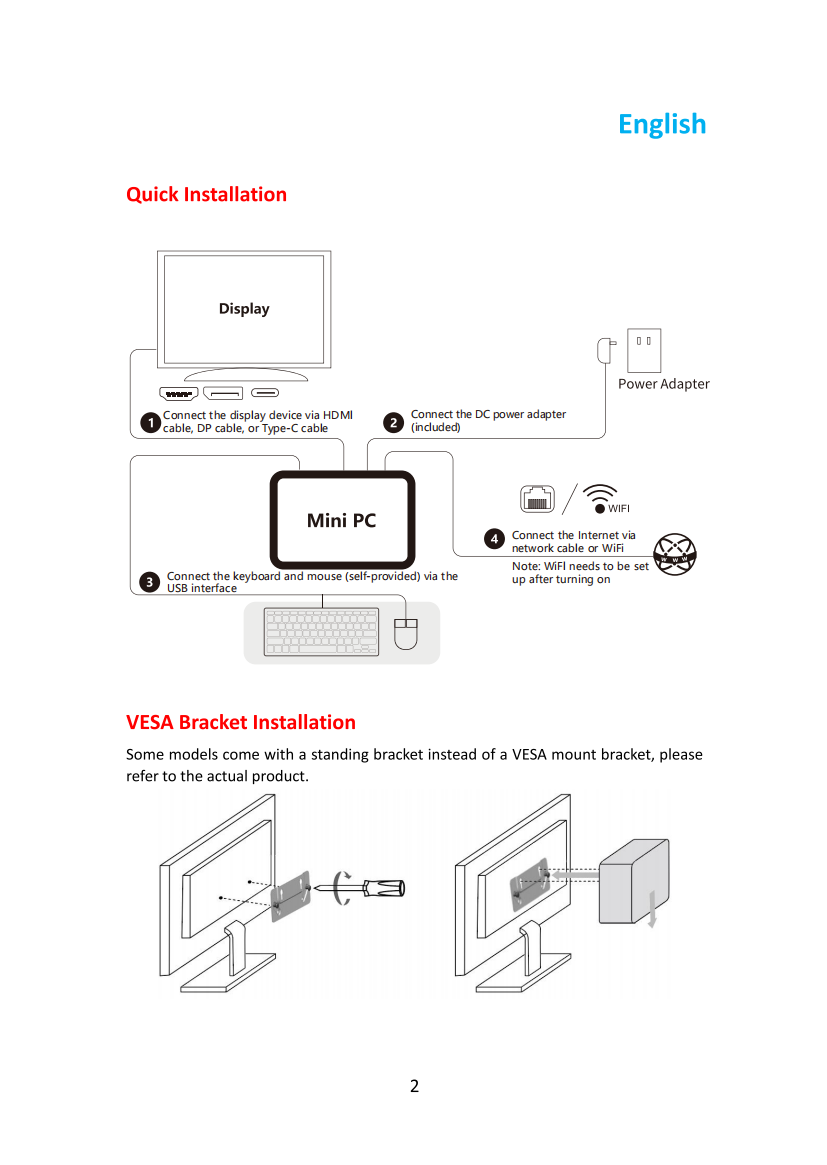 English

Quick Installation

Display

Power Adapter

1 Connect the display device via HDMI cable, DP cable, or Type-C cable

2 Connect the DC power adapter (included)

Mini PC

WIFI

4 Connect the Internet via network cable or WiFi

Note: WiFI needs to be set up after turning on

3 Connect the keyboard and mouse (self-provided) via the USB interface

VESA Bracket Installation

Some models come with a standing bracket instead of a VESA mount bracket, please refer to the actual product.

2